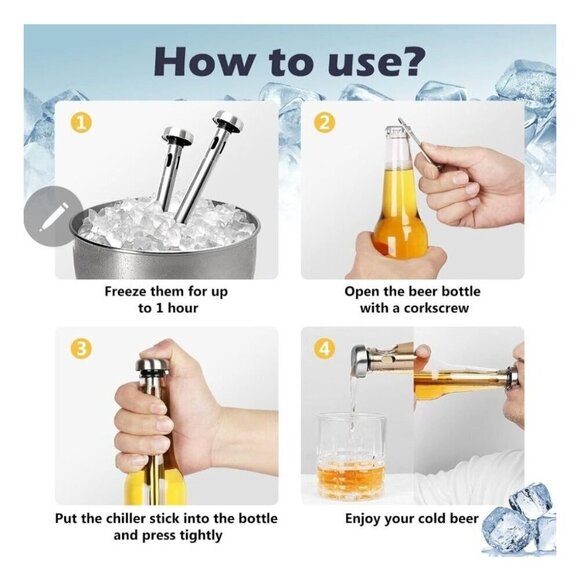 How to use?

1

Freeze them for up to 1 hour

2

Open the beer bottle with a corkscrew

3

Put the chiller stick into the bottle and press tightly

4

Enjoy your cold beer